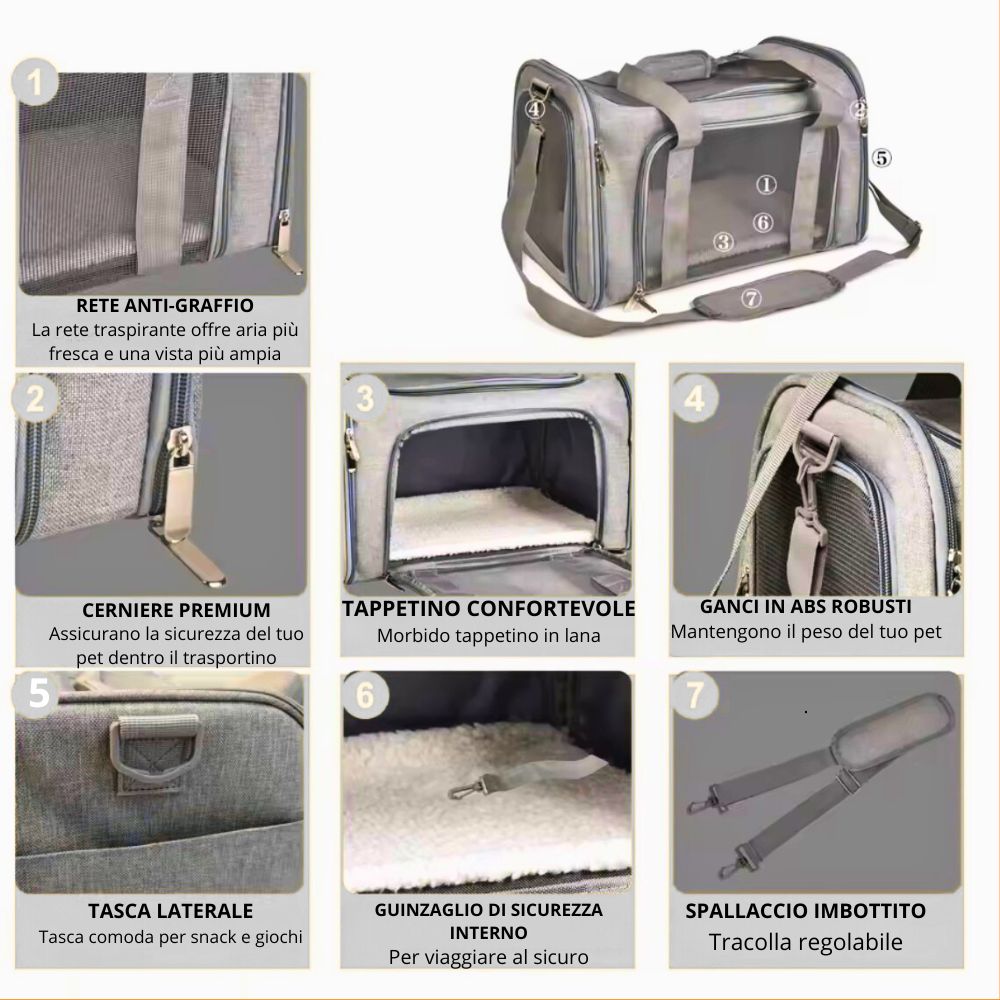 1

RETE ANTI-GRAFFIO
La rete traspirante offre aria più fresca e una vista più ampia

④ ② ⑤ ① ⑥ ③ ⑦

2

CERNIERE PREMIUM
Assicurano la sicurezza del tuo pet dentro il trasportino

3

TAPPETINO CONFORTEVOLE
Morbido tappetino in lana

4

GANCI IN ABS ROBUSTI
Mantengono il peso del tuo pet

5

TASCA LATERALE
Tasca comoda per snack e giochi

6

GUINZAGLIO DI SICUREZZA INTERNO
Per viaggiare al sicuro

7

SPALLACCIO IMBOTTITO
Tracolla regolabile